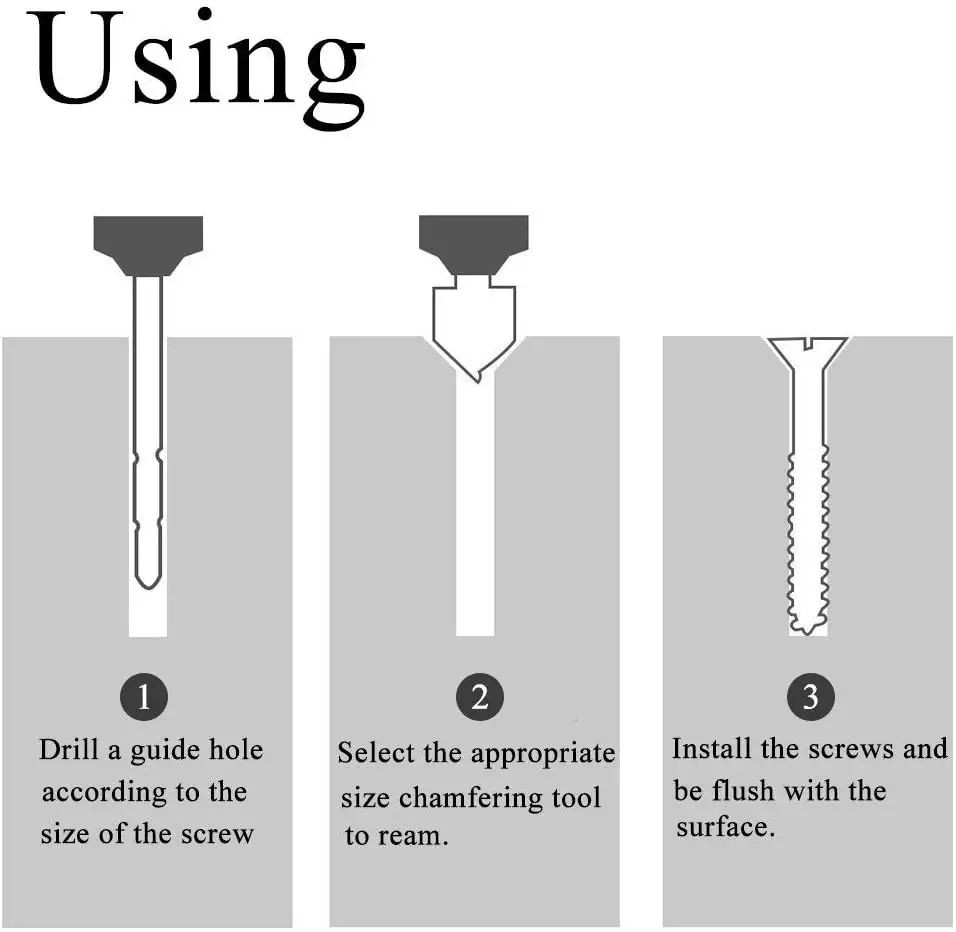 Using

1
Drill a guide hole according to the size of the screw

2
Select the appropriate size chamfering tool to ream.

3
Install the screws and be flush with the surface.